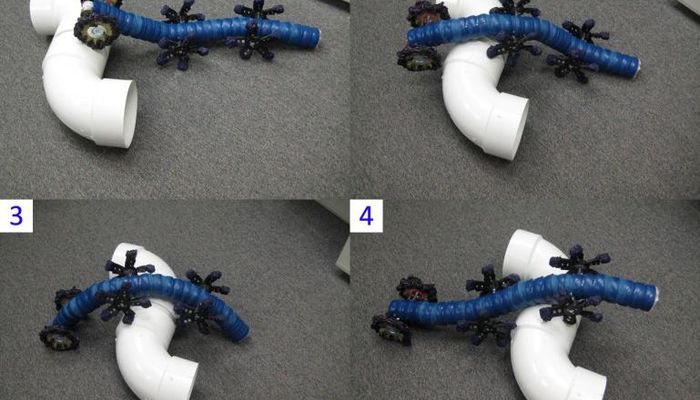 3

4