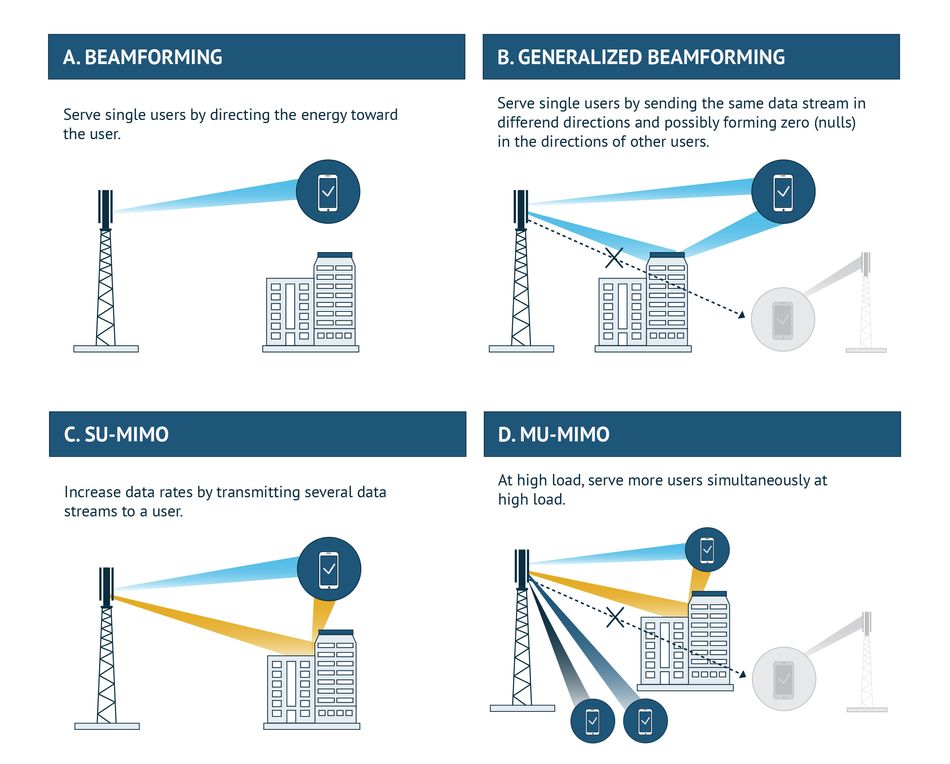 A. BEAMFORMING

Serve single users by directing the energy toward the user.

B. GENERALIZED BEAMFORMING

Serve single users by sending the same data stream in differend directions and possibly forming zero (nulls) in the directions of other users.

C. SU-MIMO

Increase data rates by transmitting several data streams to a user.

D. MU-MIMO

At high load, serve more users simultaneously at high load.