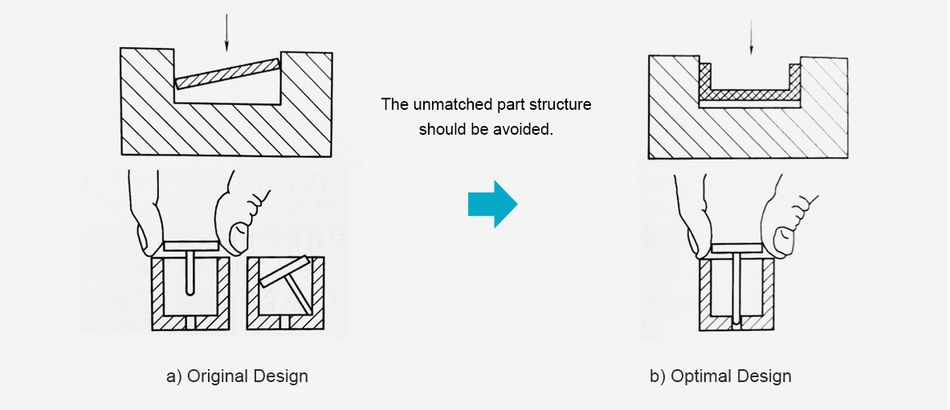 The unmatched part structure should be avoided.

a) Original Design

b) Optimal Design