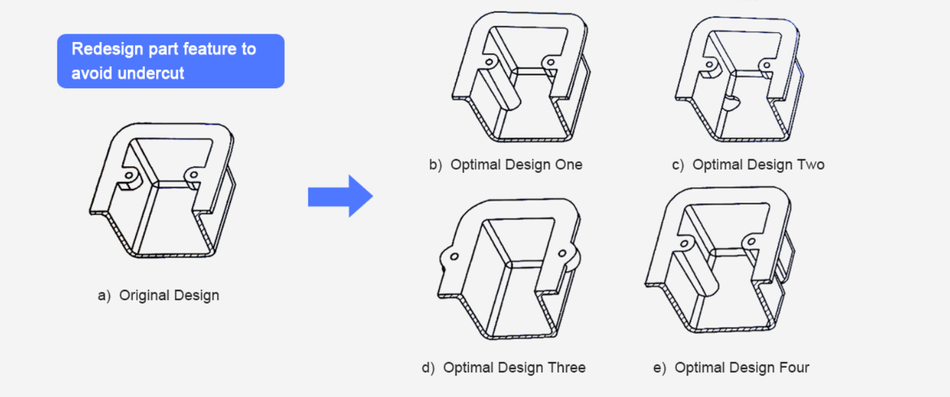 Redesign part feature to avoid undercut

a) Original Design

b) Optimal Design One

c) Optimal Design Two

d) Optimal Design Three

e) Optimal Design Four