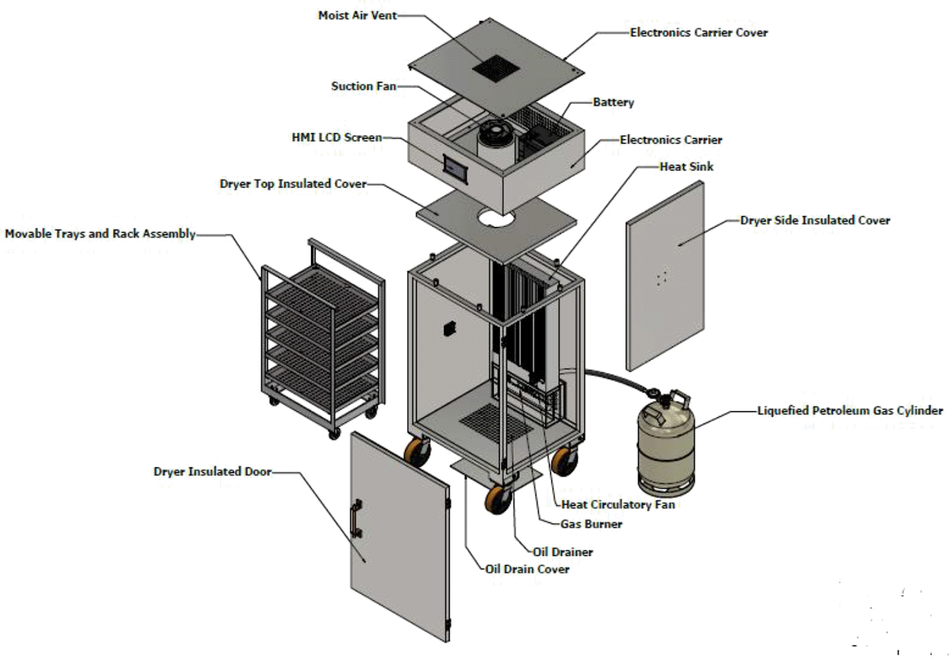 Moist Air Vent
Electronics Carrier Cover
Suction Fan
Battery
HMI LCD Screen
Electronics Carrier
Heat Sink
Dryer Top Insulated Cover
Dryer Side Insulated Cover
Movable Trays and Rack Assembly
Liquefied Petroleum Gas Cylinder
Dryer Insulated Door
Heat Circulatory Fan
Gas Burner
Oil Drainer
Oil Drain Cover