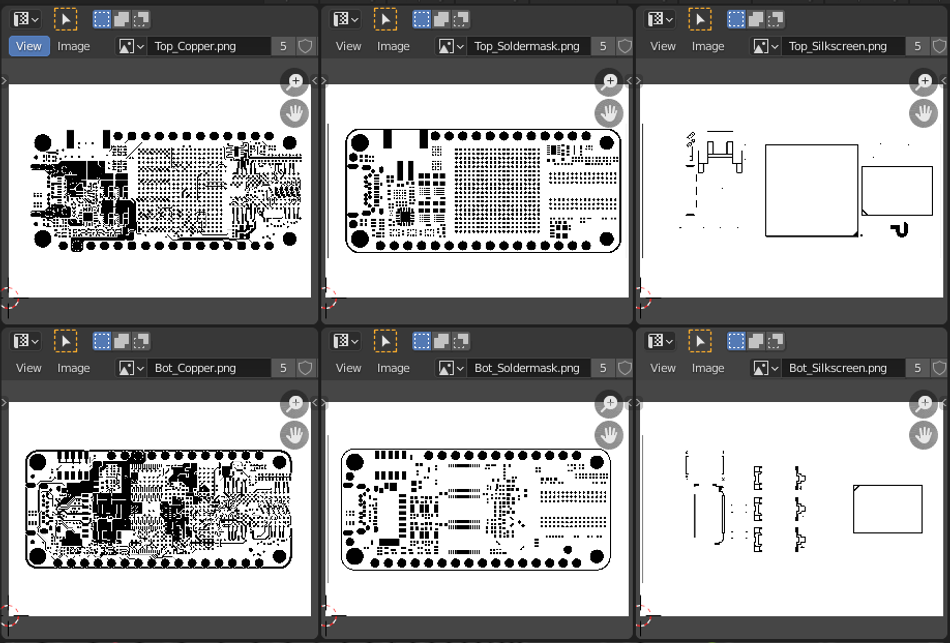 View Image Top_Copper.png 5
View Image Top_Soldermask.png 5
View Image Top_Silkscreen.png 5

View Image Bot_Copper.png 5
View Image Bot_Soldermask.png 5
View Image Bot_Silkscreen.png 5