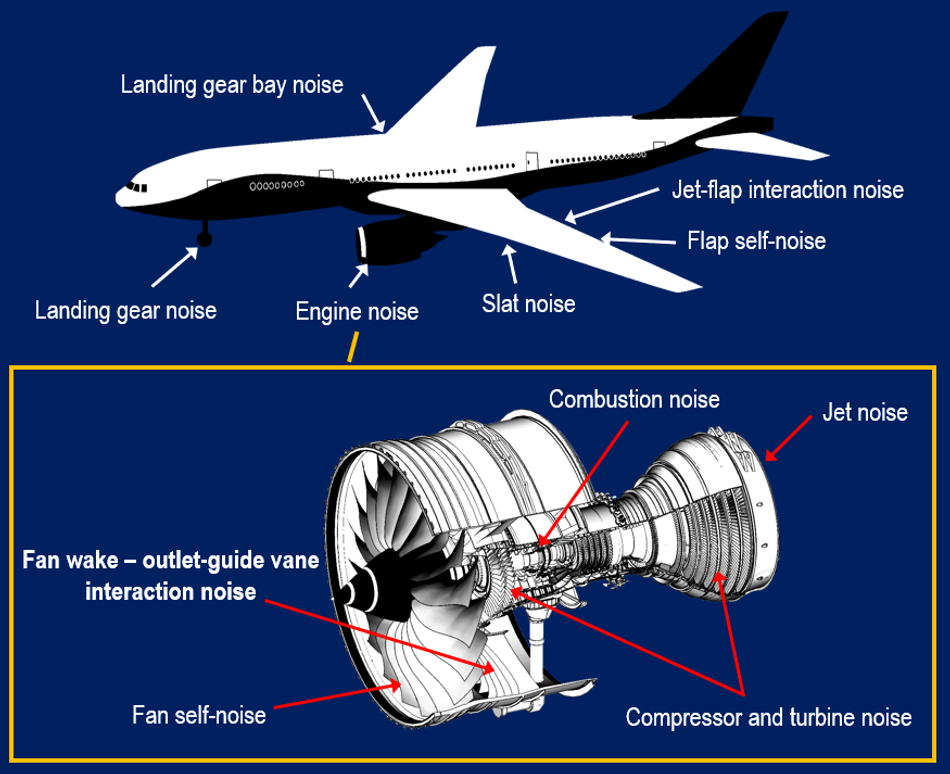 Landing gear bay noise

Jet-flap interaction noise

Flap self-noise

Landing gear noise

Engine noise

Slat noise

Combustion noise

Jet noise

Fan wake – outlet-guide vane interaction noise

Fan self-noise

Compressor and turbine noise