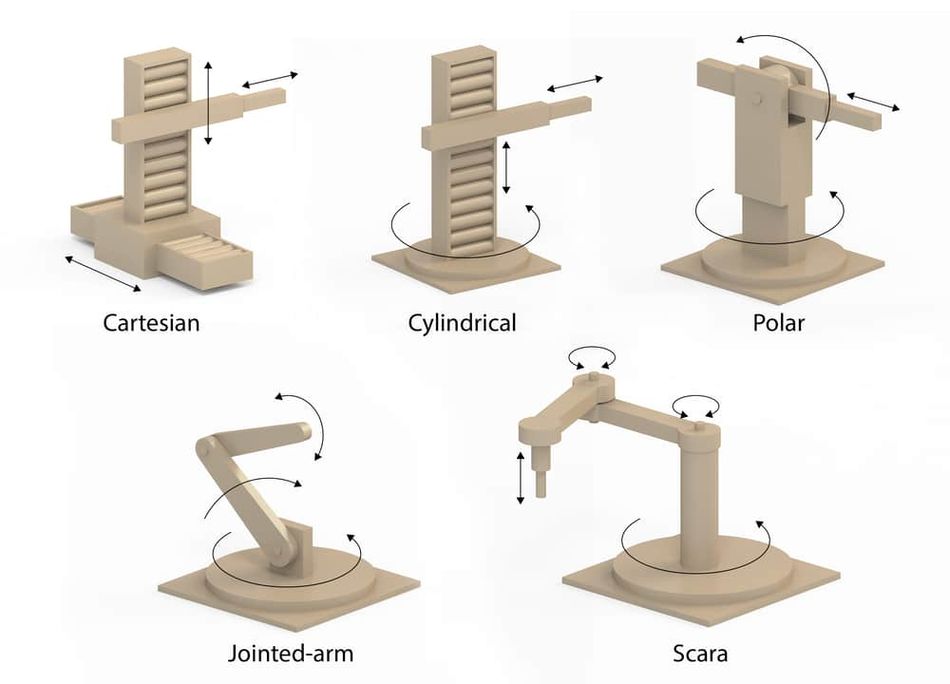 Cartesian

Cylindrical

Polar

Jointed-arm

Scara