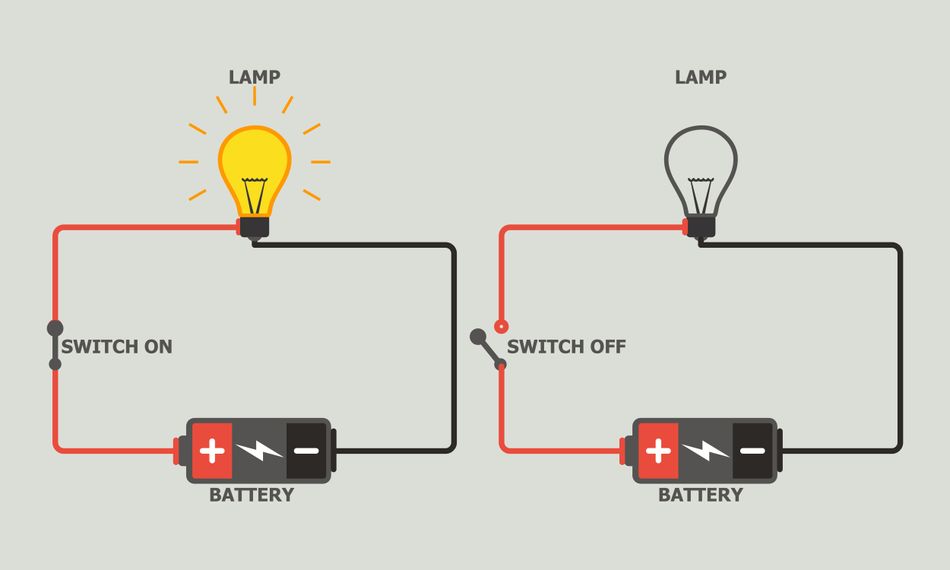 LAMP

SWITCH ON

+ −

BATTERY

LAMP

SWITCH OFF

+ −

BATTERY