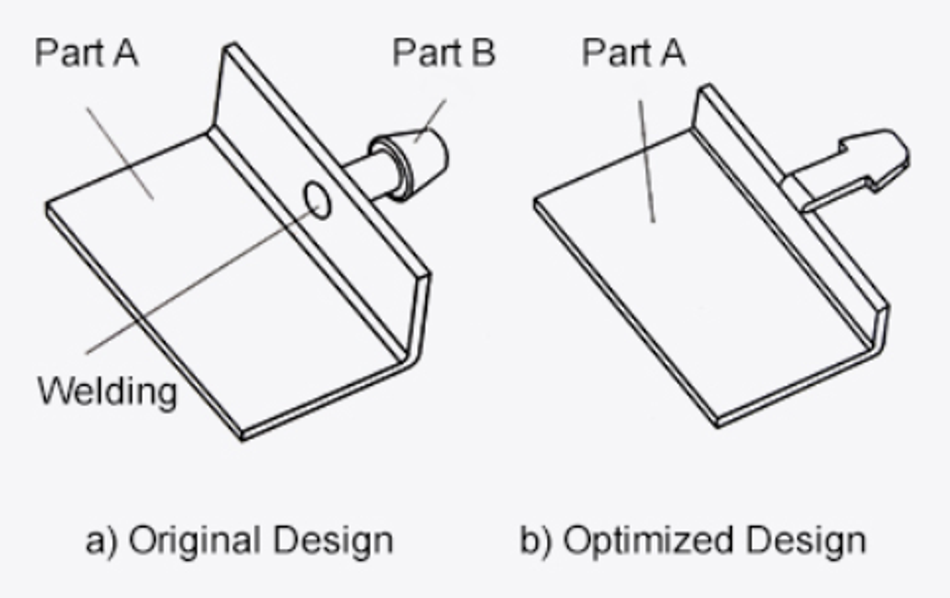 Part A

Part B

Welding

a) Original Design

Part A

b) Optimized Design