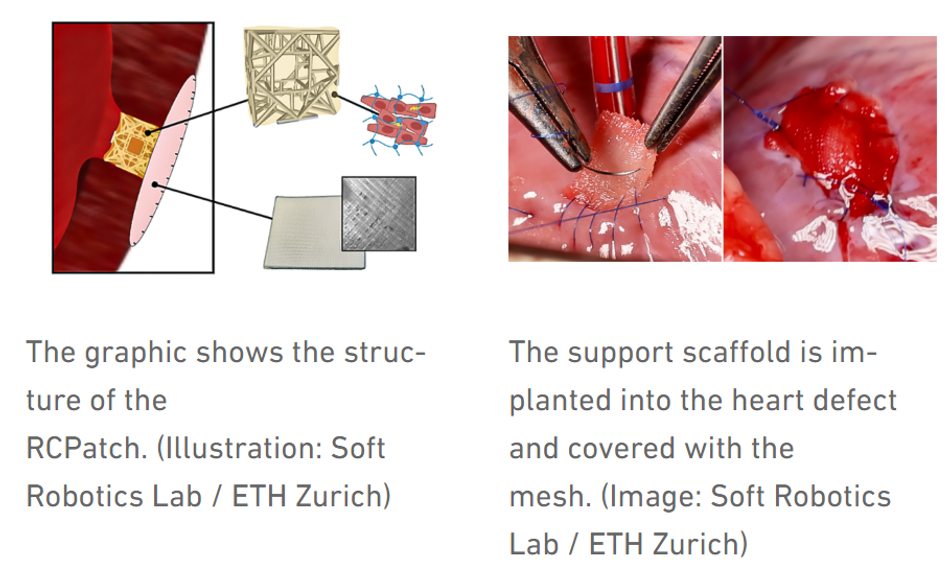 The graphic shows the structure of the RCPatch. (Illustration: Soft Robotics Lab / ETH Zurich)

The support scaffold is implanted into the heart defect and covered with the mesh. (Image: Soft Robotics Lab / ETH Zurich)