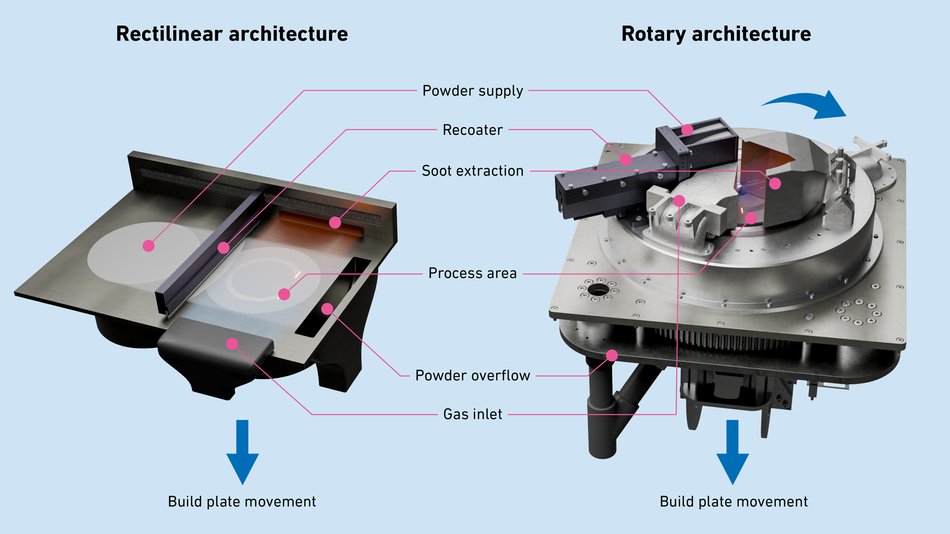 Rectilinear architecture

Rotary architecture

Powder supply

Recoater

Soot extraction

Process area

Powder overflow

Gas inlet

Build plate movement

Build plate movement