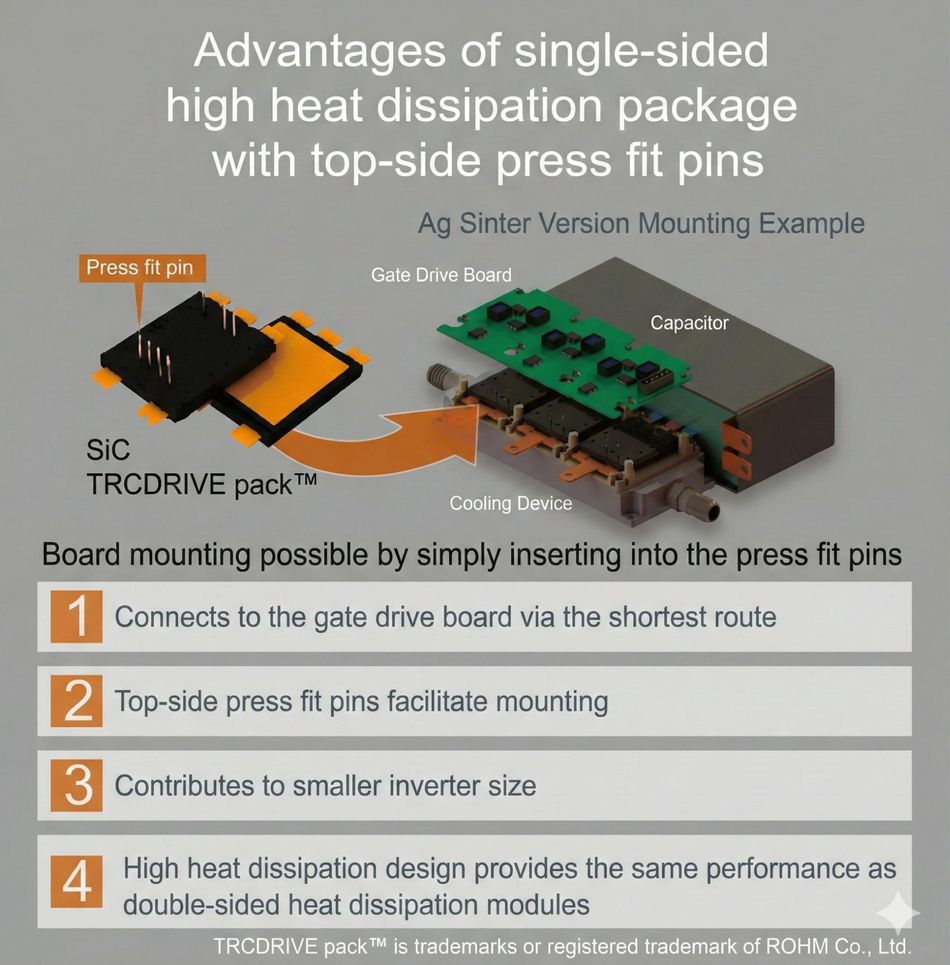 Advantages of single-sided high heat dissipation package with top-side press fit pins

Ag Sinter Version Mounting Example

Press fit pin

Gate Drive Board

Capacitor

SiC TRCDRIVE pack™

Cooling Device

Board mounting possible by simply inserting into the press fit pins

1 Connects to the gate drive board via the shortest route

2 Top-side press fit pins facilitate mounting

3 Contributes to smaller inverter size

4 High heat dissipation design provides the same performance as double-sided heat dissipation modules

TRCDRIVE pack™ is trademarks or registered trademark of ROHM Co., Ltd.