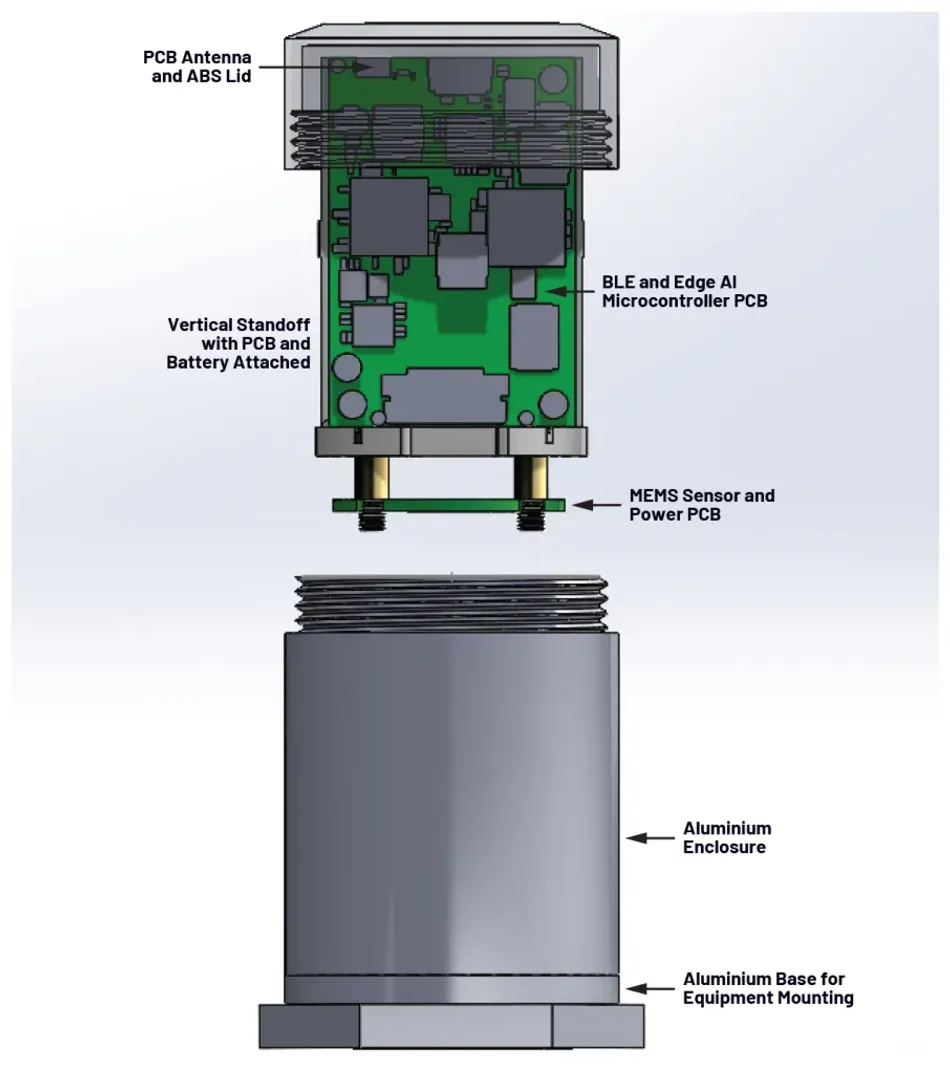 PCB Antenna and ABS Lid

BLE and Edge AI Microcontroller PCB

Vertical Standoff with PCB and Battery Attached

MEMS Sensor and Power PCB

Aluminium Enclosure

Aluminium Base for Equipment Mounting