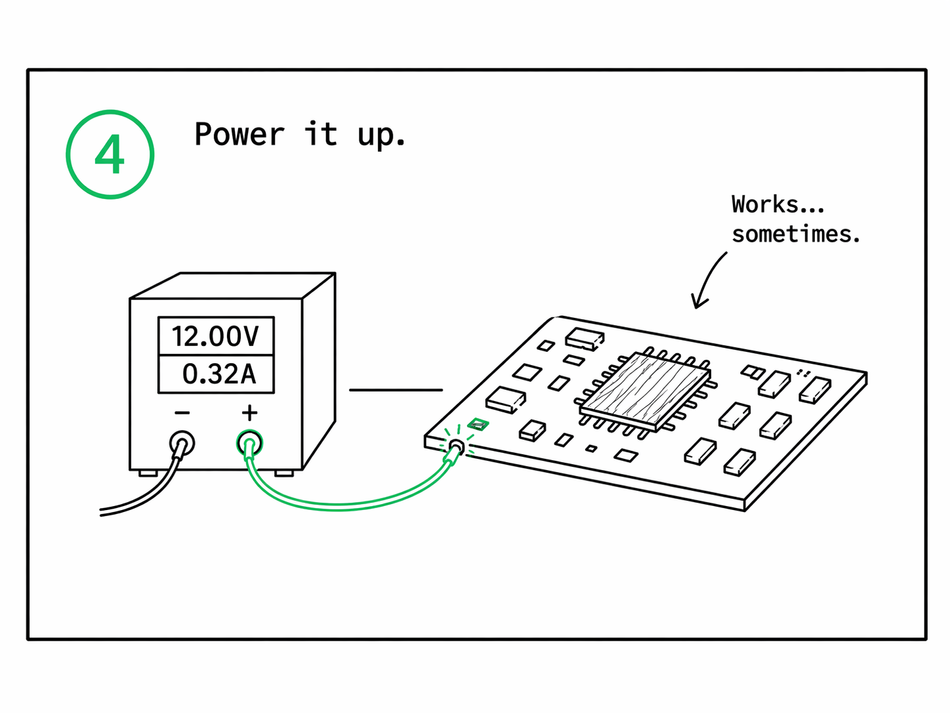 4

Power it up.

Works...
sometimes.

12.00V
0.32A
−
+